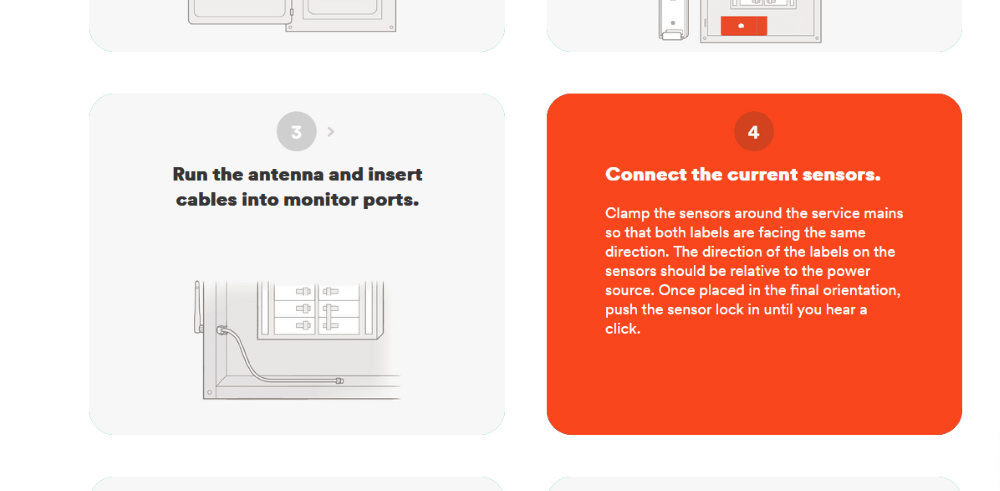 3

Run the antenna and insert cables into monitor ports.

4

Connect the current sensors.

Clamp the sensors around the service mains so that both labels are facing the same direction. The direction of the labels on the sensors should be relative to the power source. Once placed in the final orientation, push the sensor lock in until you hear a click.